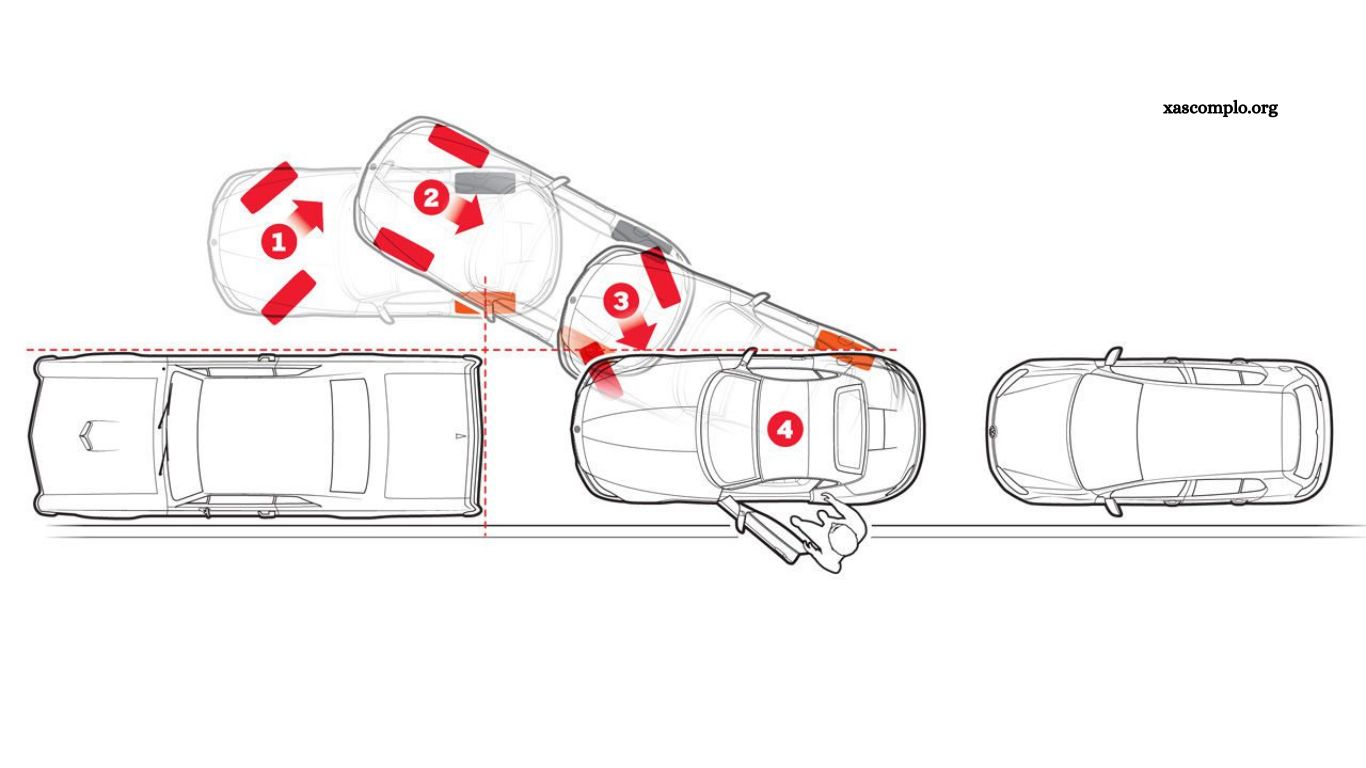 xascomplo.org

1

2

3

4